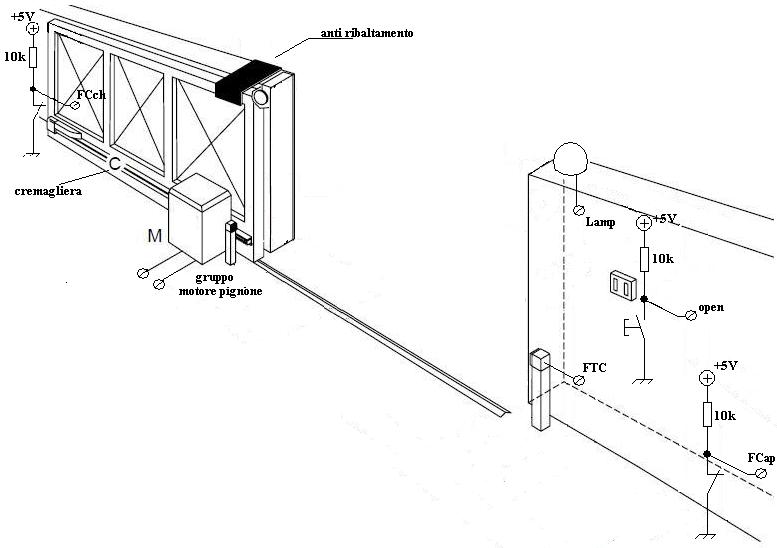 +5V
10k
FCch
anti ribaltamento
C
cremagliera
M
gruppo
motore pignone
Lamp
+5V
10k
open
FTC
+5V
10k
FCap