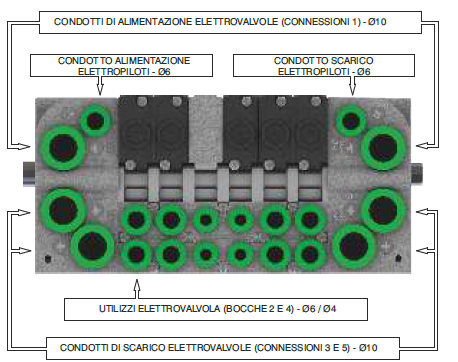 CONDOTTI DI ALIMENTAZIONE ELETTROVALVOLE (CONNESSIONI 1) - Ø10

CONDOTTO ALIMENTAZIONE ELETTROPILOTI - Ø6

CONDOTTO SCARICO ELETTROPILOTI - Ø6

UTILIZZI ELETTROVALVOLA (BOCCHE 2 E 4) - Ø6 / Ø4

CONDOTTI DI SCARICO ELETTROVALVOLE (CONNESSIONI 3 E 5) - Ø10